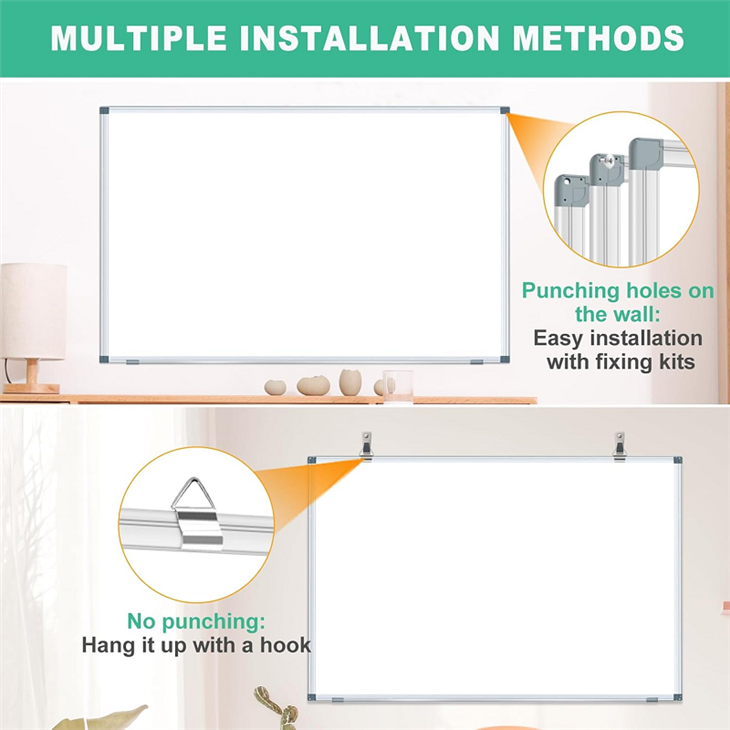 MULTIPLE INSTALLATION METHODS

Punching holes on the wall:
Easy installation with fixing kits

No punching:
Hang it up with a hook