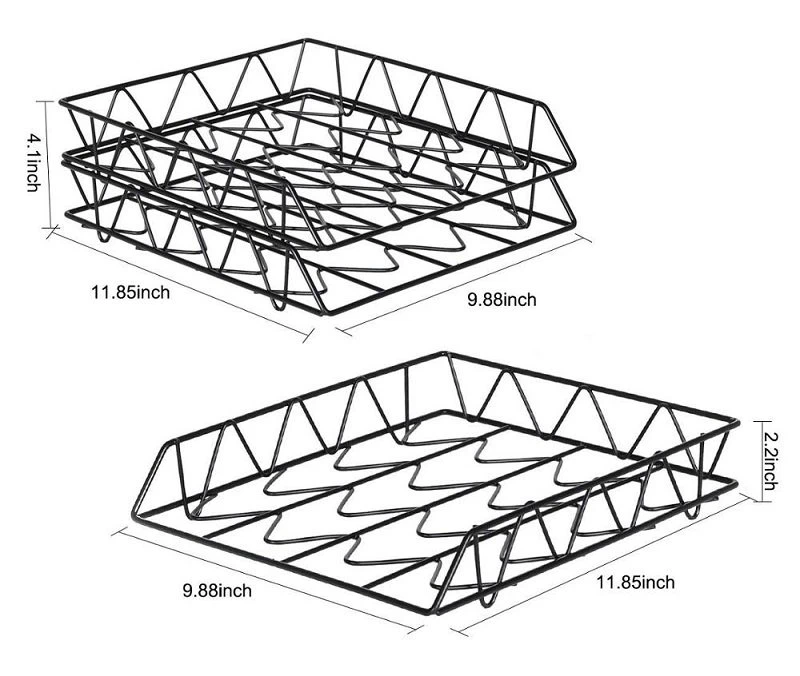 4.1inch
11.85inch
9.88inch
2.2inch
9.88inch
11.85inch