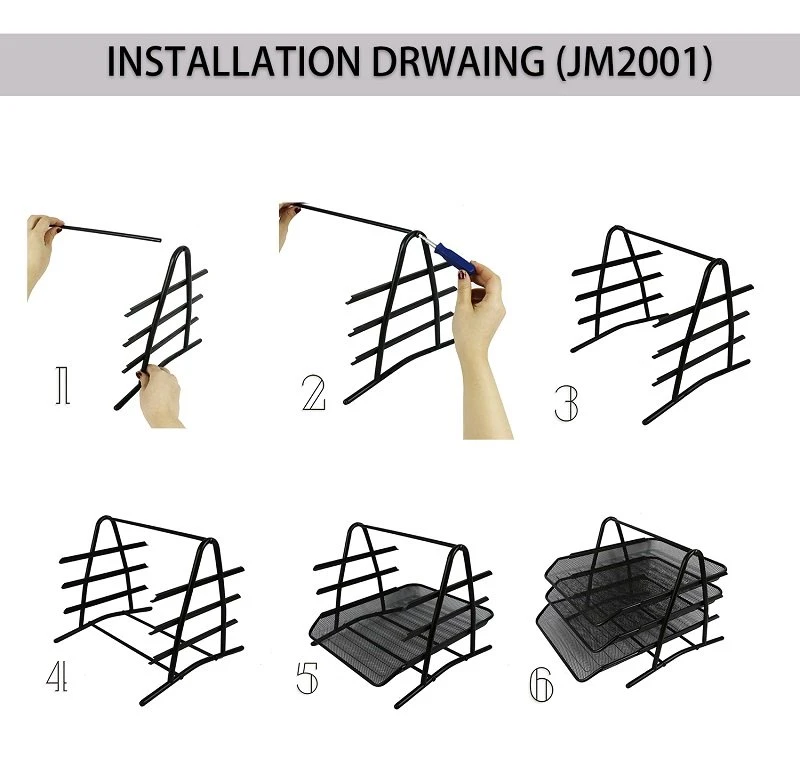 INSTALLATION DRWAING (JM2001)

1

2

3

4

5

6